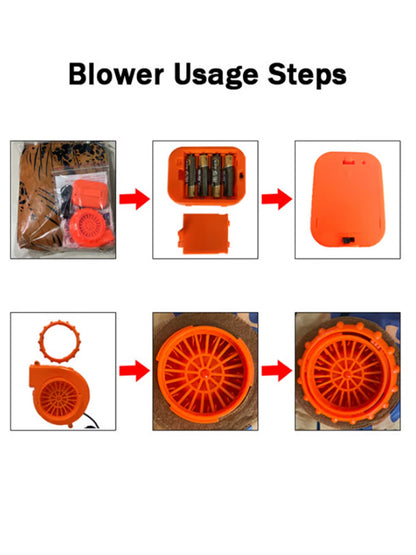 Blower Usage Steps